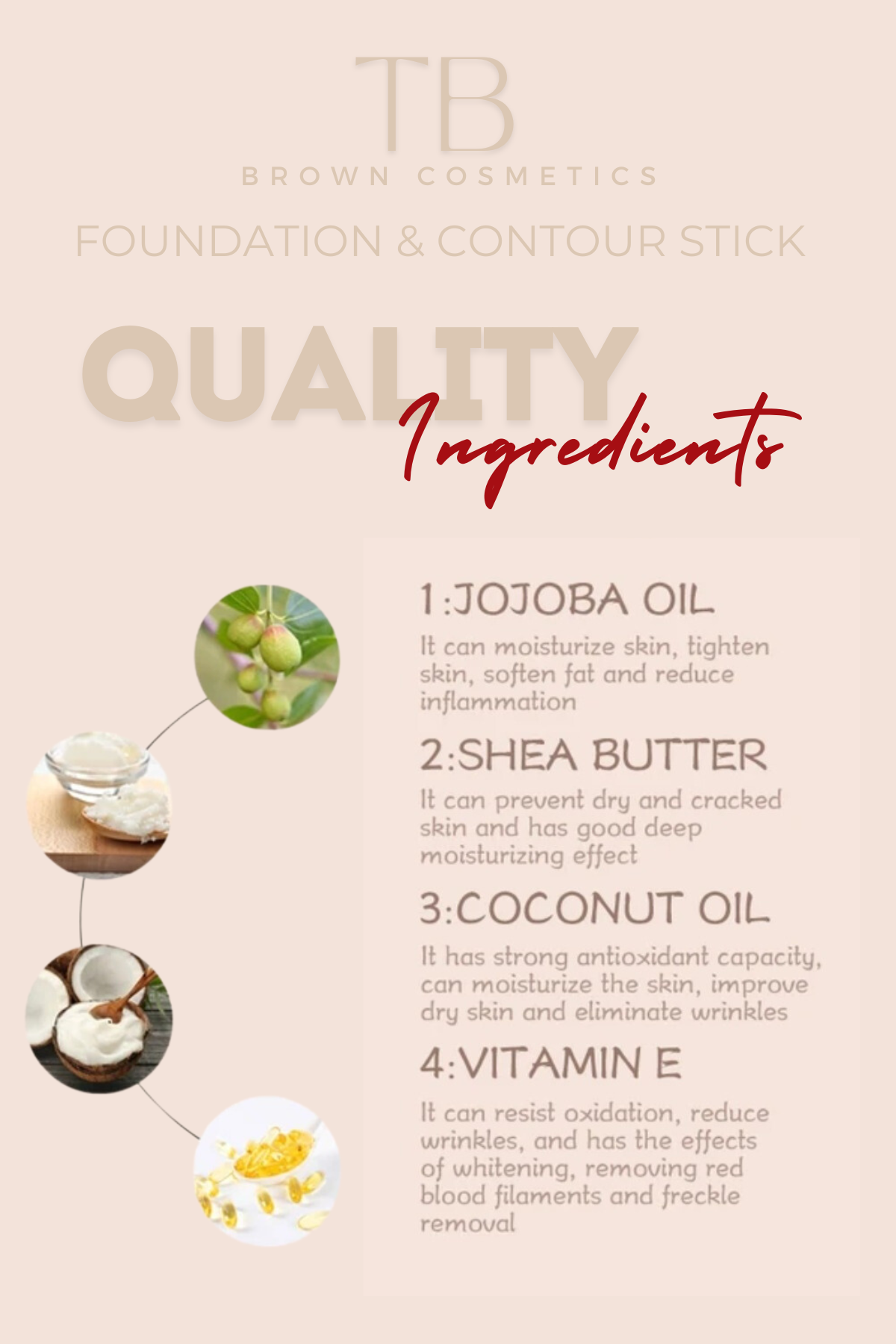 TB
BROWN COSMETICS

FOUNDATION & CONTOUR STICK

QUALITY
Ingredients

1:JOJOBA OIL
It can moisturize skin, tighten skin, soften fat and reduce inflammation

2:SHEA BUTTER
It can prevent dry and cracked skin and has good deep moisturizing effect

3:COCONUT OIL
It has strong antioxidant capacity, can moisturize the skin, improve dry skin and eliminate wrinkles

4:VITAMIN E
It can resist oxidation, reduce wrinkles, and has the effects of whitening, removing red blood filaments and freckle removal